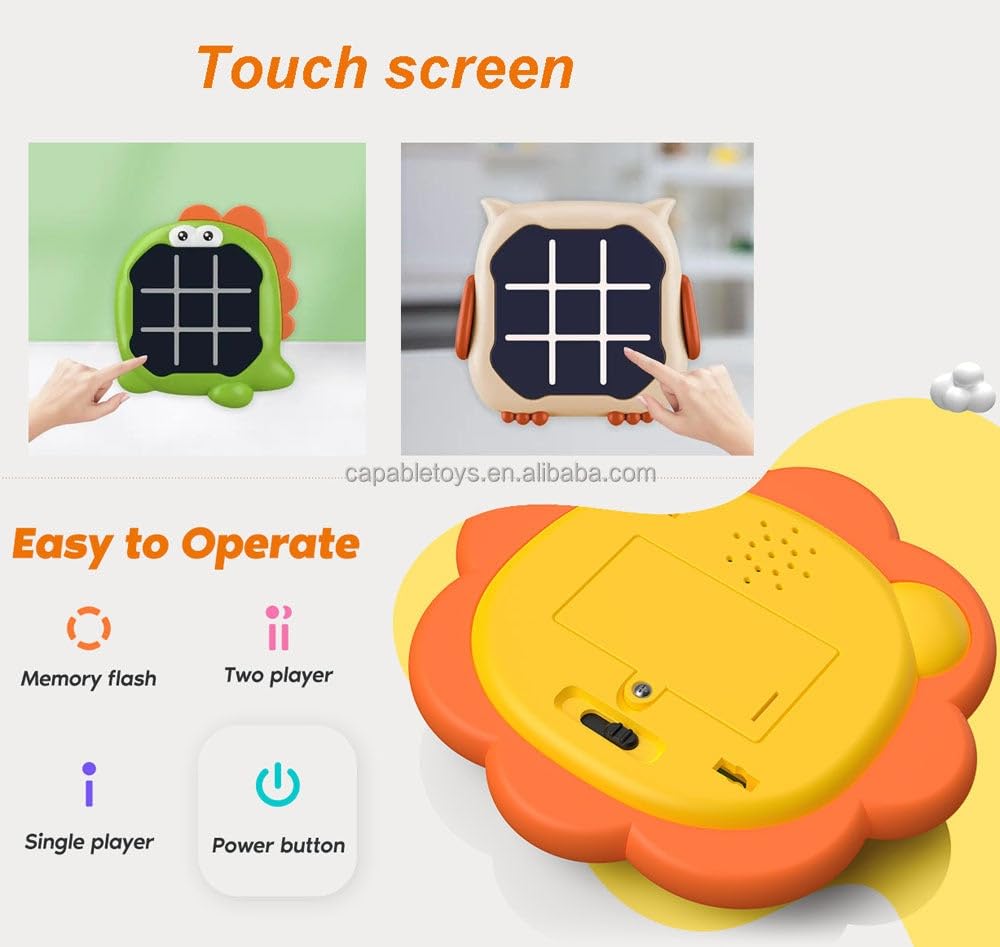 Touch screen

capabletoys.en.alibaba.com

Easy to Operate

Memory flash

Two player

Single player

Power button